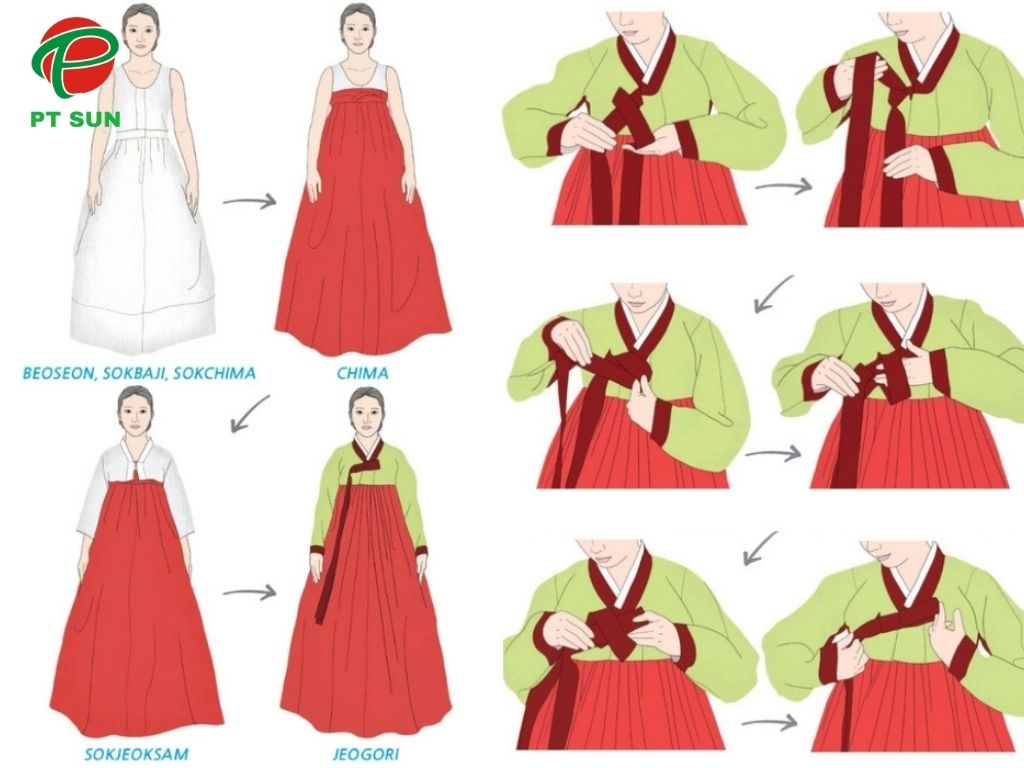 PT SUN

BEOSEON, SOKBAJI, SOKCHIMA

CHIMA

SOKJEOKSAM

JEOGORI